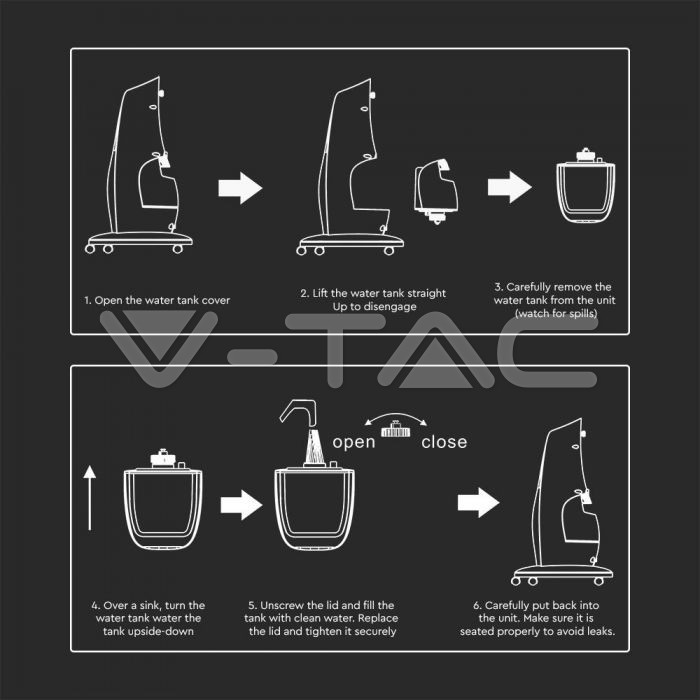 1. Open the water tank cover

2. Lift the water tank straight Up to disengage

3. Carefully remove the water tank from the unit (watch for spills)

V-TAC

open

close

4. Over a sink, turn the water tank water the tank upside-down

5. Unscrew the lid and fill the tank with clean water. Replace the lid and tighten it securely

6. Carefully put back into the unit. Make sure it is seated properly to avoid leaks.